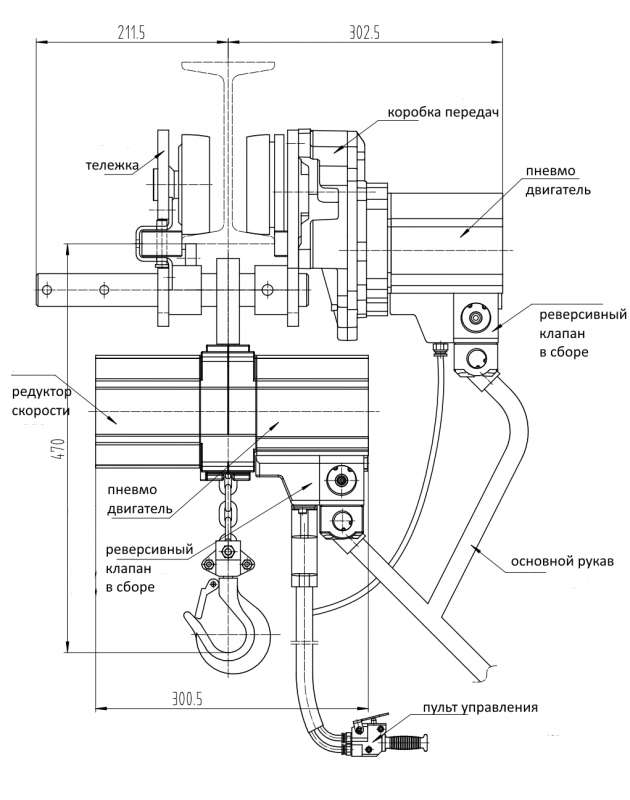 211.5
302.5
коробка передач
тележка
пневмо двигатель
реверсивный клапан в сборе
редуктор скорости
470
пневмо двигатель
реверсивный клапан в сборе
основной рукав
300.5
пульт управления